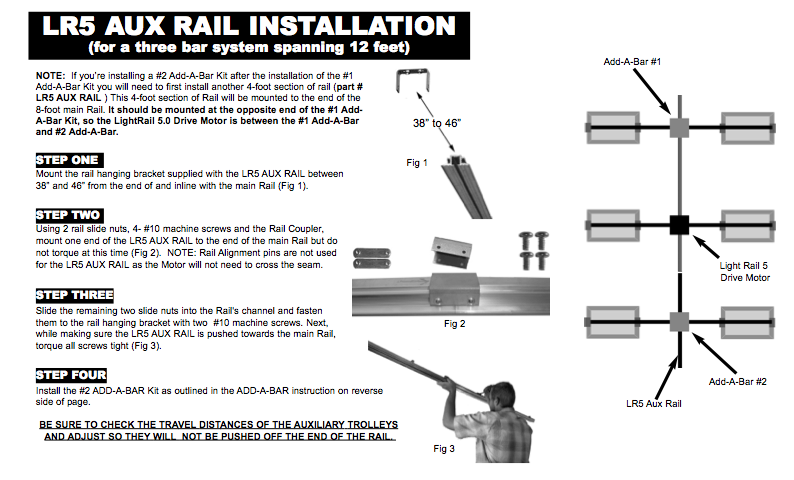 LR5 AUX RAIL INSTALLATION
(for a three bar system spanning 12 feet)

NOTE: If you're installing a #2 Add-A-Bar Kit after the installation of the #1 Add-A-Bar Kit you will need to first install another 4-foot section of rail (part # LR5 AUX RAIL ) This 4-foot section of Rail will be mounted to the end of the 8-foot main Rail. It should be mounted at the opposite end of the #1 Add-A-Bar Kit, so the LightRail 5.0 Drive Motor is between the #1 Add-A-Bar and #2 Add-A-Bar.

STEP ONE
Mount the rail hanging bracket supplied with the LR5 AUX RAIL between 38" and 46" from the end of and inline with the main Rail (Fig 1).

STEP TWO
Using 2 rail slide nuts, 4- #10 machine screws and the Rail Coupler, mount one end of the LR5 AUX RAIL to the end of the main Rail but do not torque at this time (Fig 2). NOTE: Rail Alignment pins are not used for the LR5 AUX RAIL as the Motor will not need to cross the seam.

STEP THREE
Slide the remaining two slide nuts into the Rail's channel and fasten them to the rail hanging bracket with two #10 machine screws. Next, while making sure the LR5 AUX RAIL is pushed towards the main Rail, torque all screws tight (Fig 3).

STEP FOUR
Install the #2 ADD-A-BAR Kit as outlined in the ADD-A-BAR instruction on reverse side of page.

BE SURE TO CHECK THE TRAVEL DISTANCES OF THE AUXILIARY TROLLEYS AND ADJUST SO THEY WILL NOT BE PUSHED OFF THE END OF THE RAIL.

38" to 46"

Fig 1

Fig 2

Fig 3

Add-A-Bar #1

Light Rail 5 Drive Motor

Add-A-Bar #2

LR5 Aux Rail